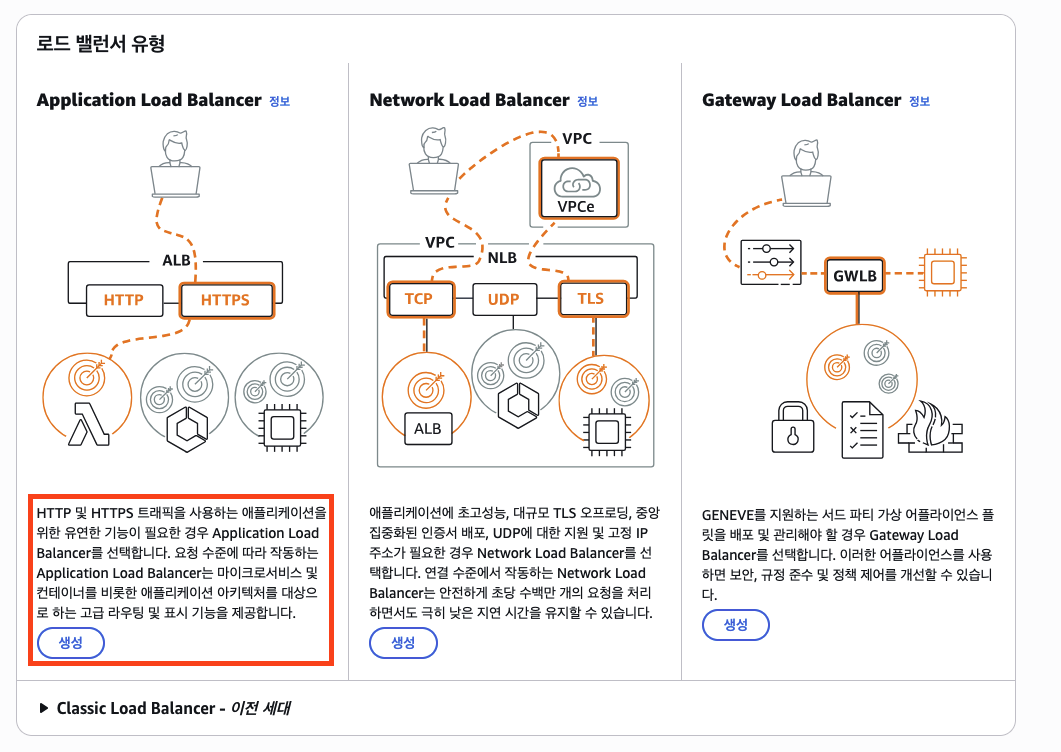 로드 밸런서 유형

Application Load Balancer 정보

ALB

HTTP

HTTPS

HTTP 및 HTTPS 트래픽을 사용하는 애플리케이션을 위한 유연한 기능이 필요한 경우 Application Load Balancer를 선택합니다. 요청 수준에 따라 작동하는 Application Load Balancer는 마이크로서비스 및 컨테이너를 비롯한 애플리케이션 아키텍처를 대상으로 하는 고급 라우팅 및 표시 기능을 제공합니다.

생성

Network Load Balancer 정보

VPC

VPCe

VPC

NLB

TCP

UDP

TLS

ALB

애플리케이션에 초고성능, 대규모 TLS 오프로딩, 중앙 집중화된 인증서 배포, UDP에 대한 지원 및 고정 IP 주소가 필요한 경우 Network Load Balancer를 선택합니다. 연결 수준에서 작동하는 Network Load Balancer는 안전하게 초당 수백만 개의 요청을 처리하면서도 극히 낮은 지연 시간을 유지할 수 있습니다.

생성

Gateway Load Balancer 정보

GWLB

GENEVE를 지원하는 서드 파티 가상 어플라이언스 플릿을 배포 및 관리해야 할 경우 Gateway Load Balancer를 선택합니다. 이러한 어플라이언스를 사용하면 보안, 규정 준수 및 정책 제어를 개선할 수 있습니다.

생성

▶ Classic Load Balancer - 이전 세대