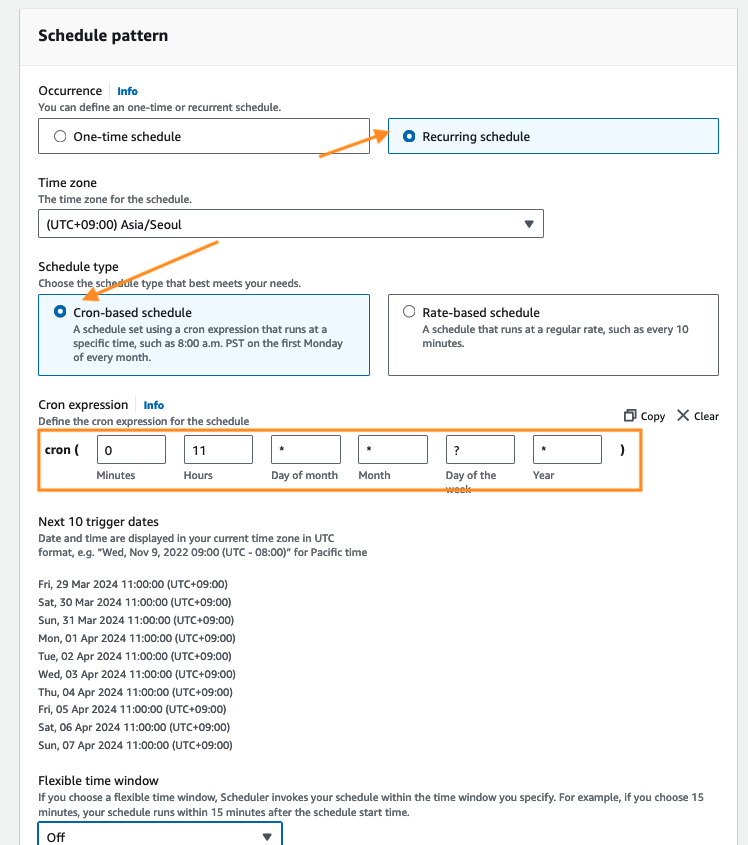 Schedule pattern

Occurrence Info
You can define an one-time or recurrent schedule.

One-time schedule

Recurring schedule

Time zone
The time zone for the schedule.

(UTC+09:00) Asia/Seoul

Schedule type
Choose the schedule type that best meets your needs.

Cron-based schedule
A schedule set using a cron expression that runs at a specific time, such as 8:00 a.m. PST on the first Monday of every month.

Rate-based schedule
A schedule that runs at a regular rate, such as every 10 minutes.

Cron expression Info
Define the cron expression for the schedule

Copy Clear

cron ( 0 11 * * ? * )
Minutes Hours Day of month Month Day of the week Year

Next 10 trigger dates
Date and time are displayed in your current time zone in UTC format, e.g. "Wed, Nov 9, 2022 09:00 (UTC - 08:00)" for Pacific time

Fri, 29 Mar 2024 11:00:00 (UTC+09:00)
Sat, 30 Mar 2024 11:00:00 (UTC+09:00)
Sun, 31 Mar 2024 11:00:00 (UTC+09:00)
Mon, 01 Apr 2024 11:00:00 (UTC+09:00)
Tue, 02 Apr 2024 11:00:00 (UTC+09:00)
Wed, 03 Apr 2024 11:00:00 (UTC+09:00)
Thu, 04 Apr 2024 11:00:00 (UTC+09:00)
Fri, 05 Apr 2024 11:00:00 (UTC+09:00)
Sat, 06 Apr 2024 11:00:00 (UTC+09:00)
Sun, 07 Apr 2024 11:00:00 (UTC+09:00)

Flexible time window
If you choose a flexible time window, Scheduler invokes your schedule within the time window you specify. For example, if you choose 15 minutes, your schedule runs within 15 minutes after the schedule start time.

Off